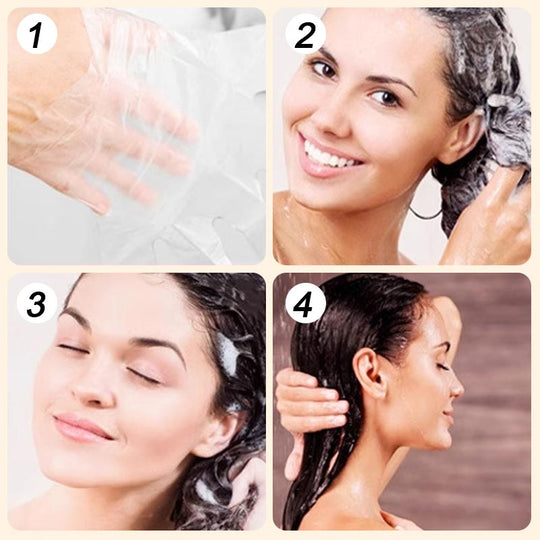 1

2

3

4