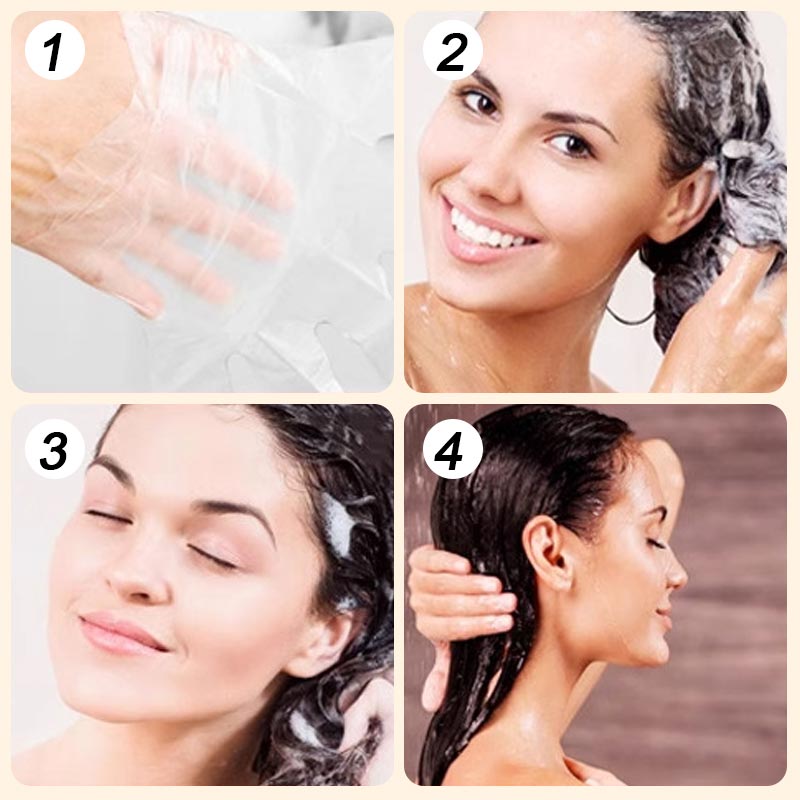 1

2

3

4