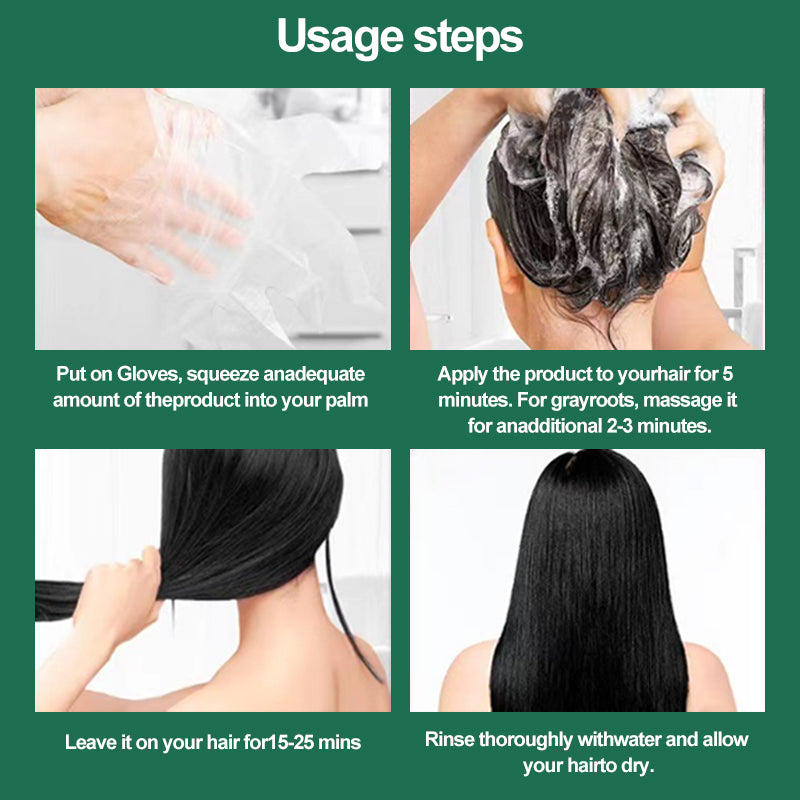 Usage steps

Put on Gloves, squeeze anadequate amount of theproduct into your palm

Apply the product to yourhair for 5 minutes. For grayroots, massage it for anadditional 2-3 minutes.

Leave it on your hair for15-25 mins

Rinse thoroughly withwater and allow your hairto dry.