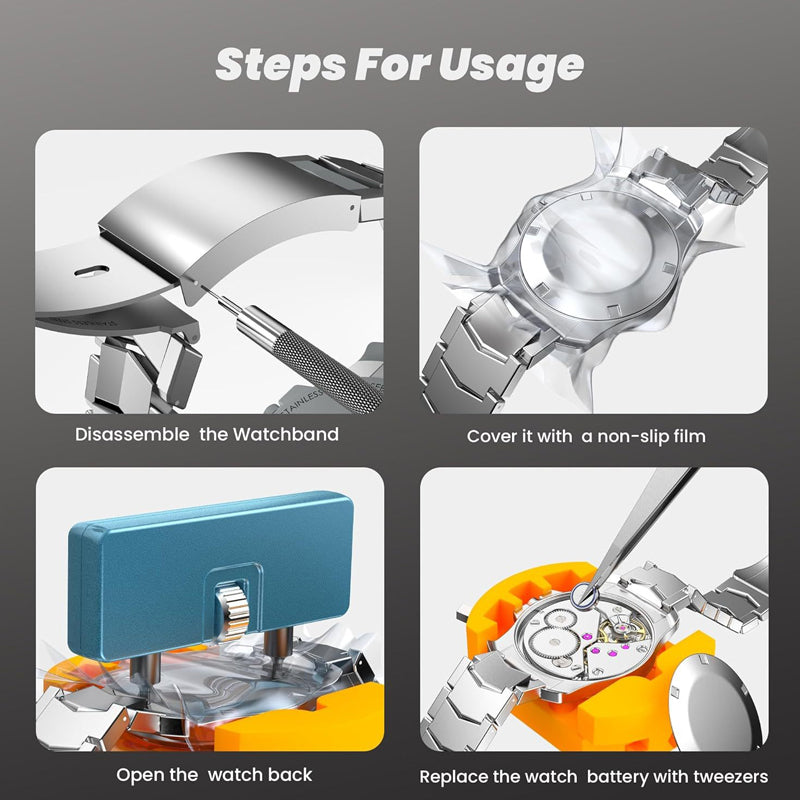 Steps For Usage

Disassemble the Watchband

Cover it with a non-slip film

Open the watch back

Replace the watch battery with tweezers