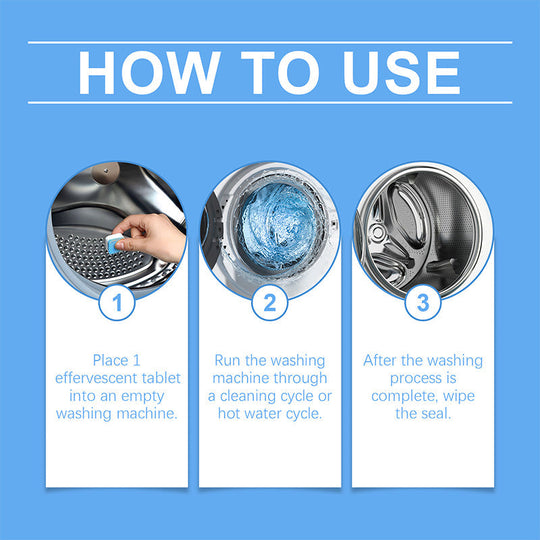 HOW TO USE

1

Place 1 effervescent tablet into an empty washing machine.

2

Run the washing machine through a cleaning cycle or hot water cycle.

3

After the washing process is complete, wipe the seal.