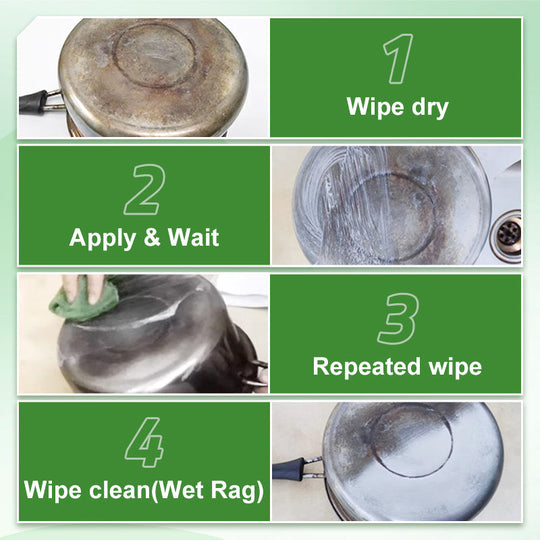 1
Wipe dry

2
Apply & Wait

3
Repeated wipe

4
Wipe clean(Wet Rag)