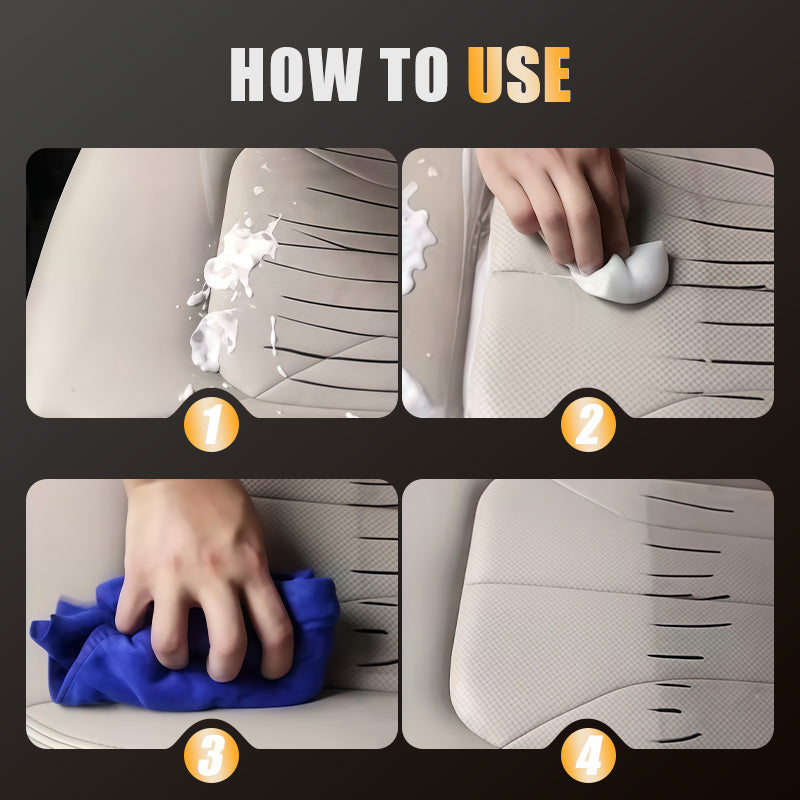 HOW TO USE

1

2

3

4