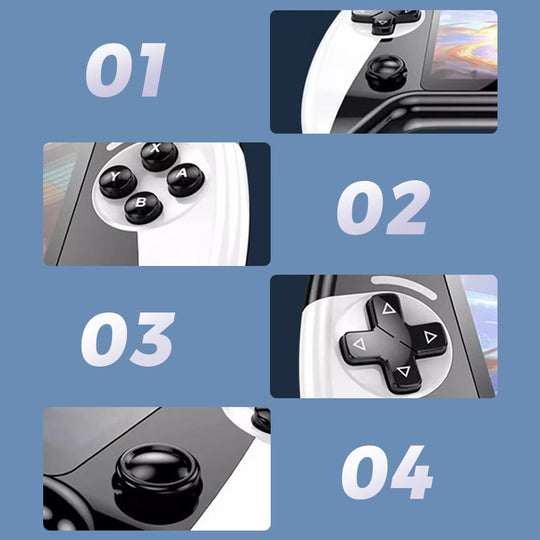 01

X
Y
A
B

02

03

04