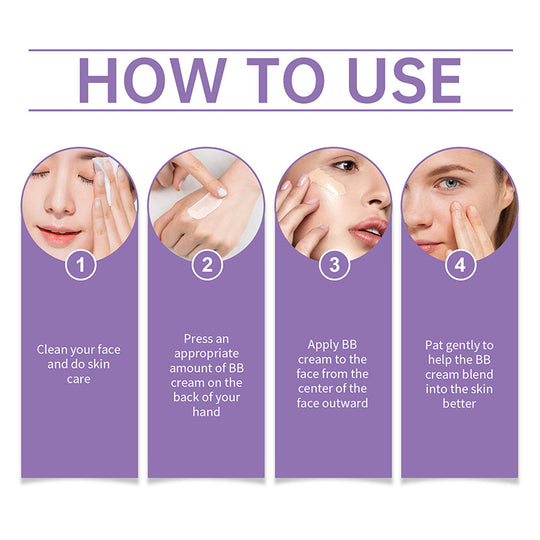 HOW TO USE

1

Clean your face and do skin care

2

Press an appropriate amount of BB cream on the back of your hand

3

Apply BB cream to the face from the center of the face outward

4

Pat gently to help the BB cream blend into the skin better