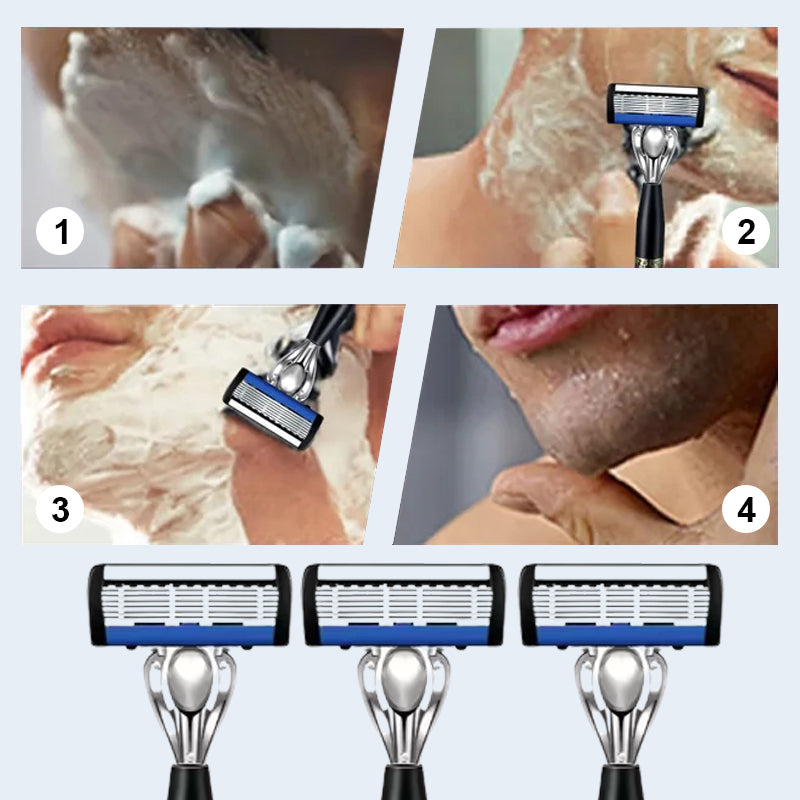 1

2

3

4