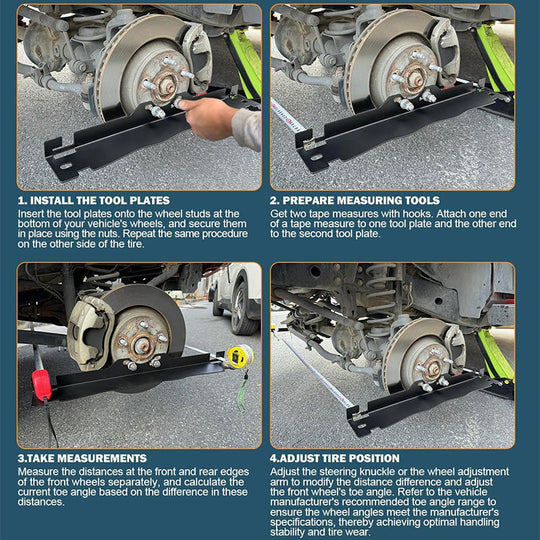 1. INSTALL THE TOOL PLATES
Insert the tool plates onto the wheel studs at the bottom of your vehicle's wheels, and secure them in place using the nuts. Repeat the same procedure on the other side of the tire.

2. PREPARE MEASURING TOOLS
Get two tape measures with hooks. Attach one end of a tape measure to one tool plate and the other end to the second tool plate.

3.TAKE MEASUREMENTS
Measure the distances at the front and rear edges of the front wheels separately, and calculate the current toe angle based on the difference in these distances.

4.ADJUST TIRE POSITION
Adjust the steering knuckle or the wheel adjustment arm to modify the distance difference and adjust the front wheel's toe angle. Refer to the vehicle manufacturer's recommended toe angle range to ensure the wheel angles meet the manufacturer's specifications, thereby achieving optimal handling stability and tire wear.