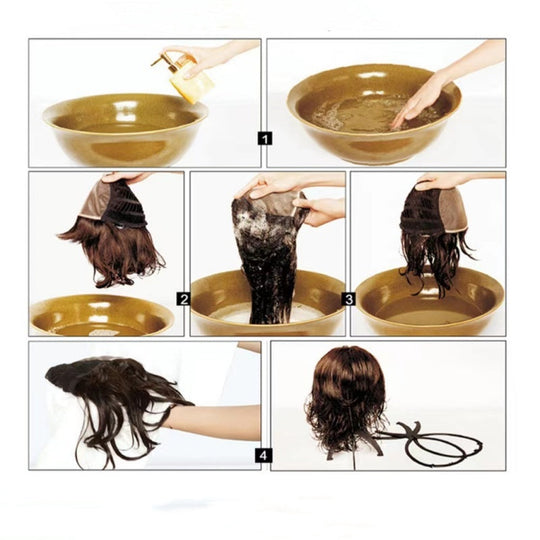 1

2

3

4