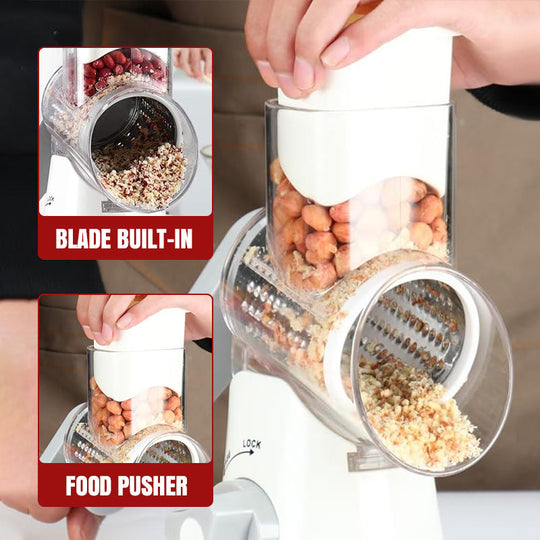 BLADE BUILT-IN

FOOD PUSHER

LOCK