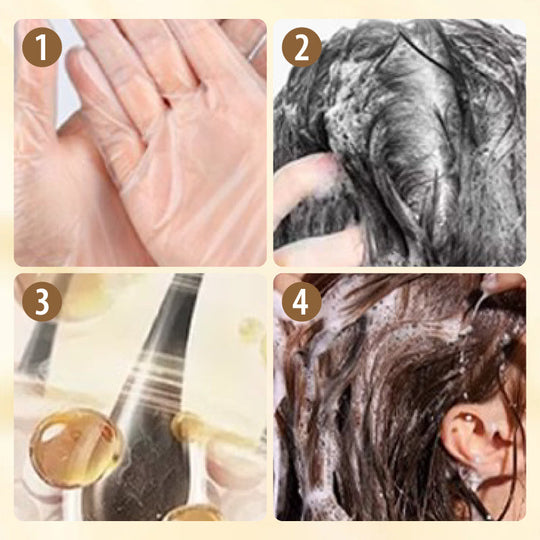 1

2

3

4