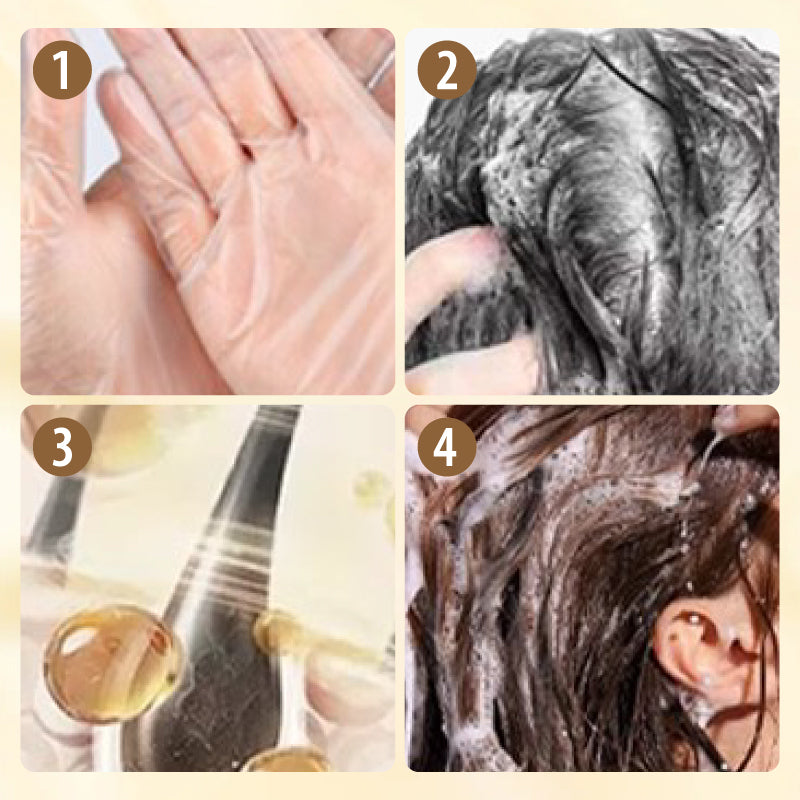 1
2
3
4