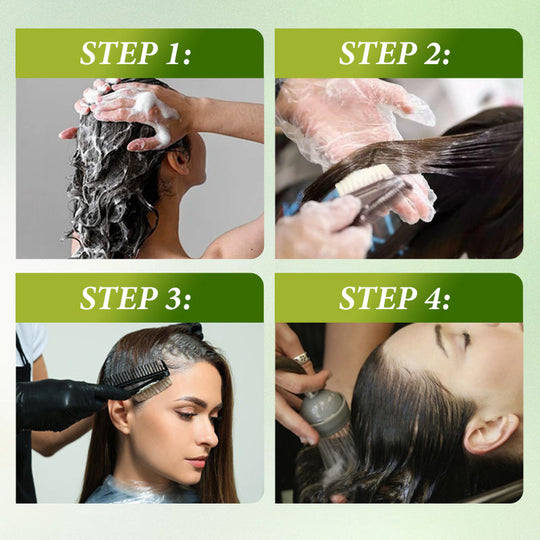 STEP 1:

STEP 2:

STEP 3:

STEP 4: