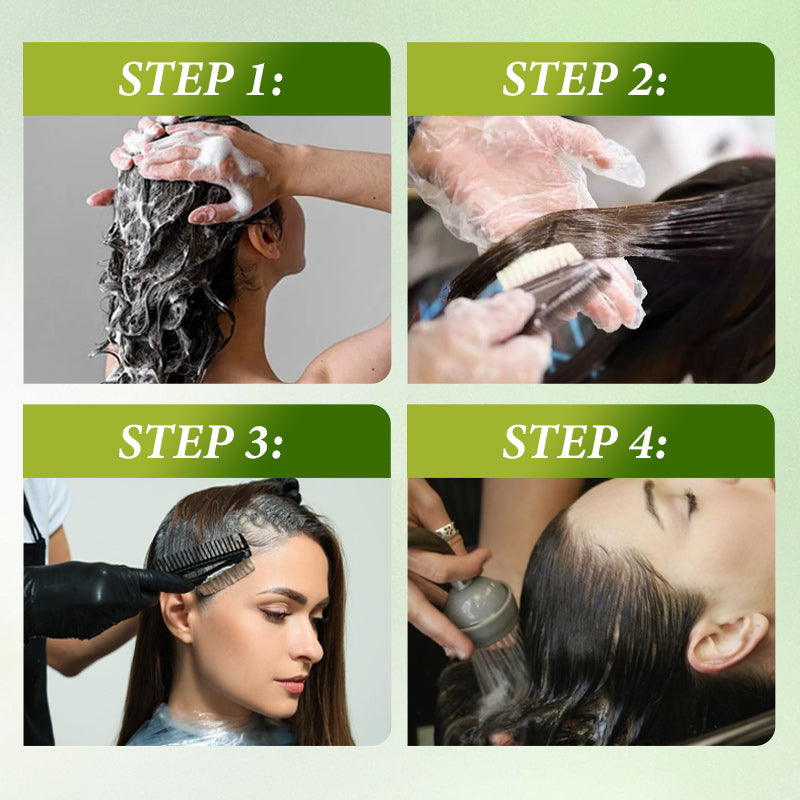 STEP 1:

STEP 2:

STEP 3:

STEP 4: