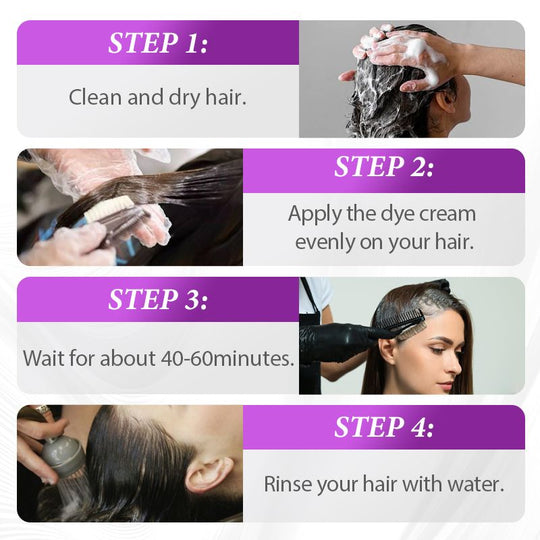 STEP 1:

Clean and dry hair.

STEP 2:

Apply the dye cream evenly on your hair.

STEP 3:

Wait for about 40-60minutes.

STEP 4:

Rinse your hair with water.