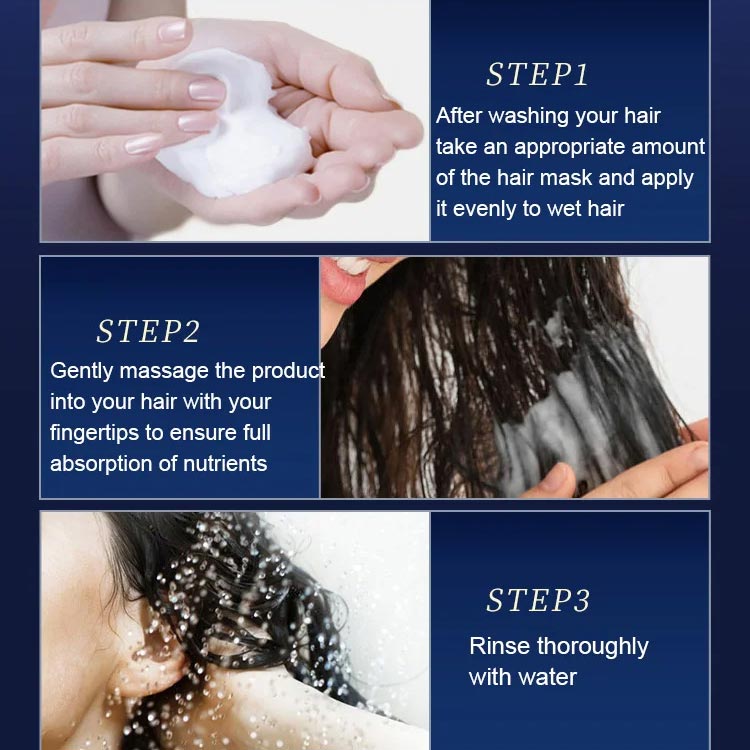 STEP1
After washing your hair take an appropriate amount of the hair mask and apply it evenly to wet hair

STEP2
Gently massage the product into your hair with your fingertips to ensure full absorption of nutrients

STEP3
Rinse thoroughly with water