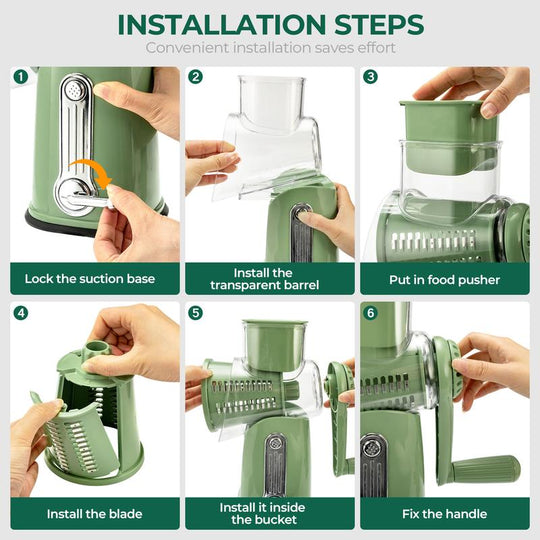 INSTALLATION STEPS

Convenient installation saves effort

1
Lock the suction base

2
Install the transparent barrel

3
Put in food pusher

4
Install the blade

5
Install it inside the bucket

6
Fix the handle