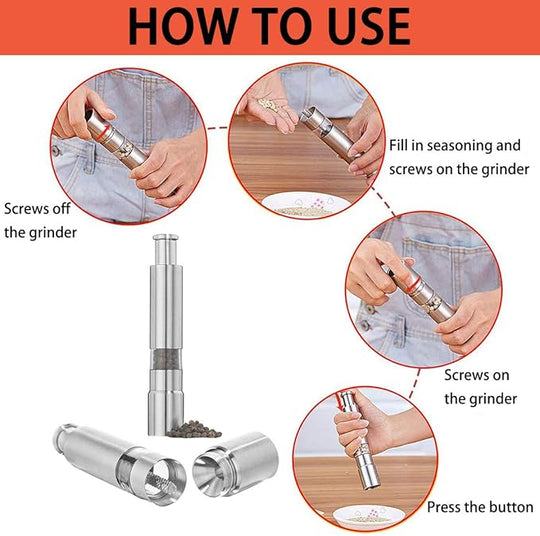 HOW TO USE

Screws off the grinder

Fill in seasoning and screws on the grinder

Screws on the grinder

Press the button