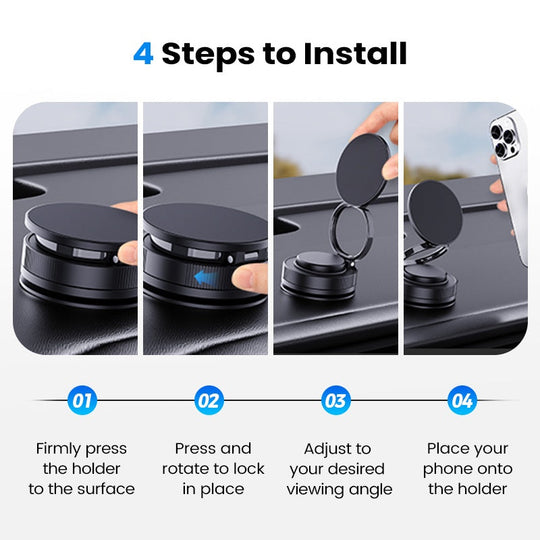 4 Steps to Install

01

Firmly press the holder to the surface

02

Press and rotate to lock in place

03

Adjust to your desired viewing angle

04

Place your phone onto the holder