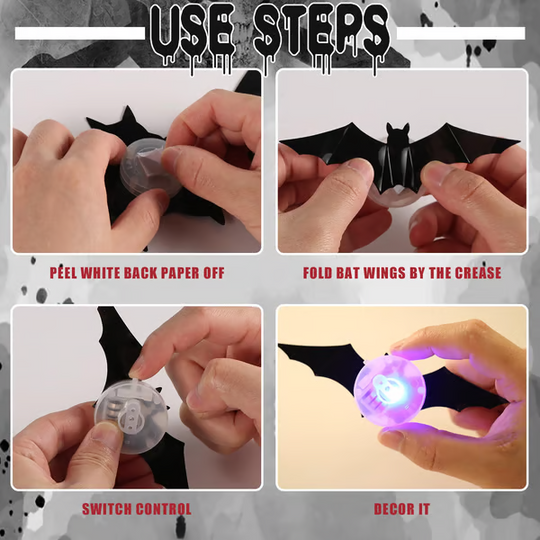 USE STEPS

PEEL WHITE BACK PAPER OFF

FOLD BAT WINGS BY THE CREASE

SWITCH CONTROL

DECOR IT