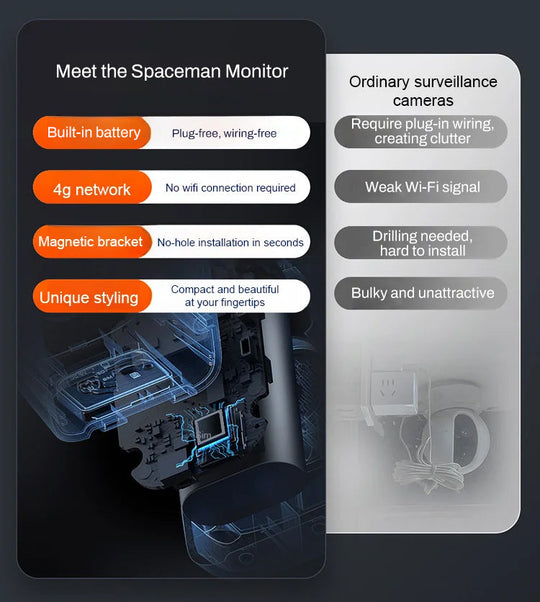 Meet the Spaceman Monitor

Built-in battery
Plug-free, wiring-free

4g network
No wifi connection required

Magnetic bracket
No-hole installation in seconds

Unique styling
Compact and beautiful at your fingertips

Ordinary surveillance cameras

Require plug-in wiring, creating clutter

Weak Wi-Fi signal

Drilling needed, hard to install

Bulky and unattractive