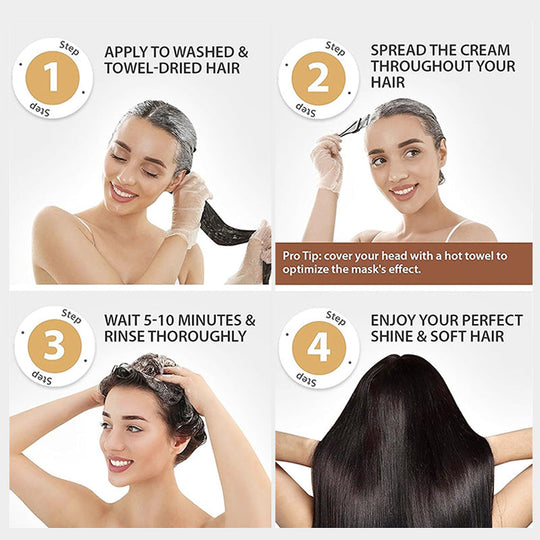 Step
1
Step

APPLY TO WASHED & TOWEL-DRIED HAIR

Step
2
Step

SPREAD THE CREAM THROUGHOUT YOUR HAIR

Pro Tip: cover your head with a hot towel to optimize the mask's effect.

Step
3
Step

WAIT 5-10 MINUTES & RINSE THOROUGHLY

Step
4
Step

ENJOY YOUR PERFECT SHINE & SOFT HAIR