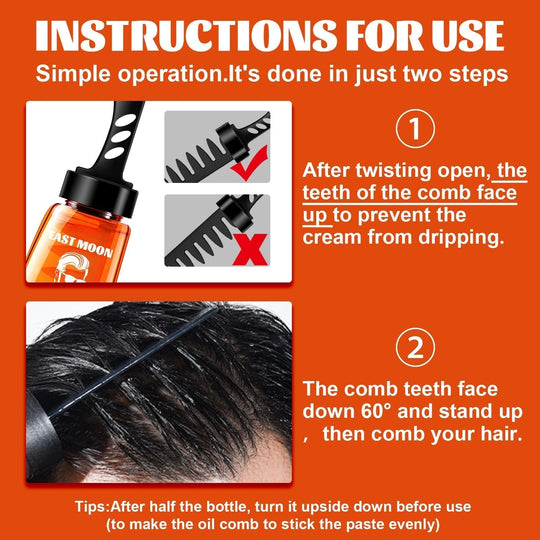 INSTRUCTIONS FOR USE

Simple operation.It's done in just two steps

EAST MOON

①

After twisting open, the teeth of the comb face up to prevent the cream from dripping.

②

The comb teeth face down 60° and stand up , then comb your hair.

Tips:After half the bottle, turn it upside down before use (to make the oil comb to stick the paste evenly)