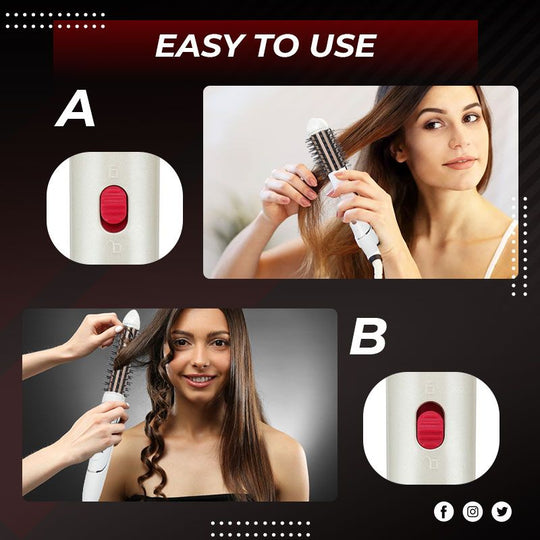 EASY TO USE

A

B