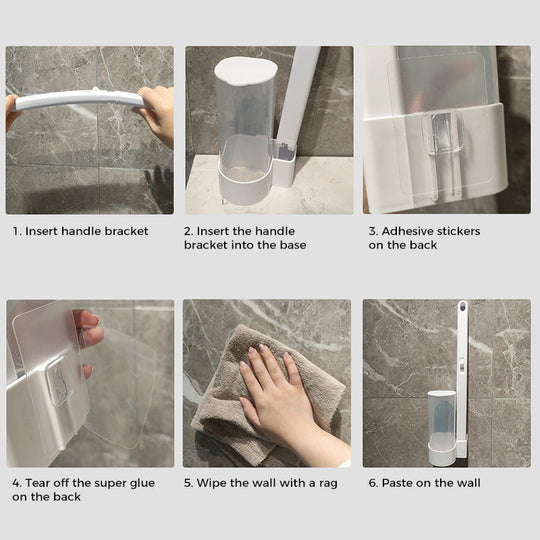 1. Insert handle bracket

2. Insert the handle bracket into the base

3. Adhesive stickers on the back

4. Tear off the super glue on the back

5. Wipe the wall with a rag

6. Paste on the wall