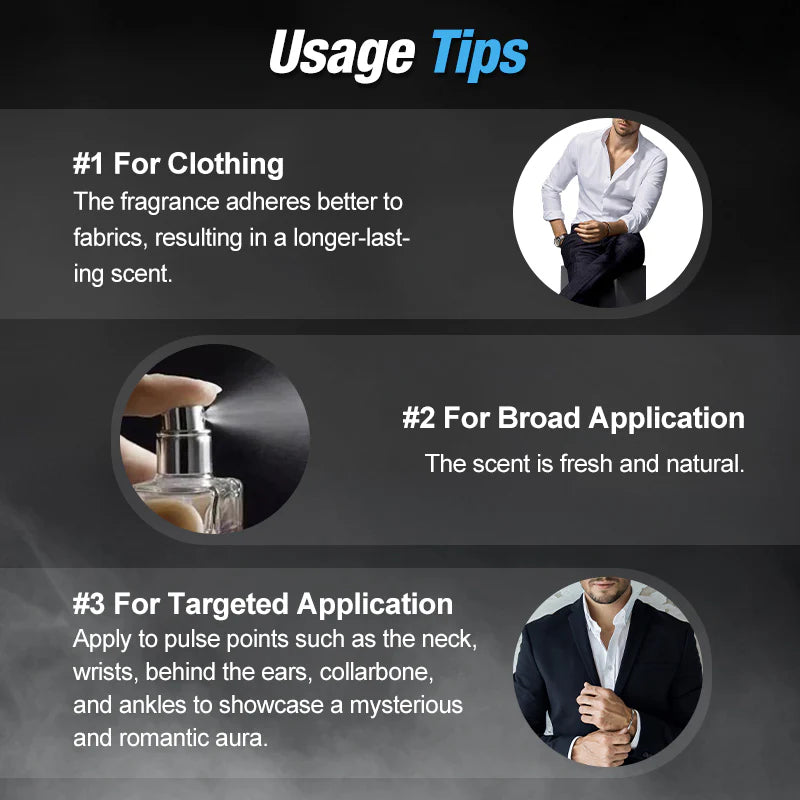 Usage Tips

#1 For Clothing
The fragrance adheres better to fabrics, resulting in a longer-lasting scent.

#2 For Broad Application
The scent is fresh and natural.

#3 For Targeted Application
Apply to pulse points such as the neck, wrists, behind the ears, collarbone, and ankles to showcase a mysterious and romantic aura.