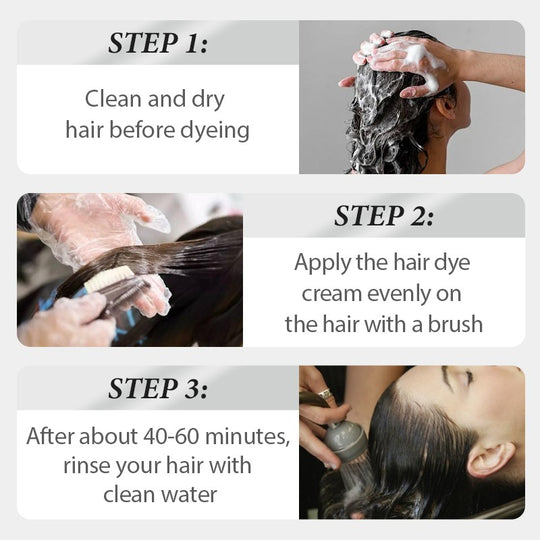 STEP 1:

Clean and dry hair before dyeing

STEP 2:

Apply the hair dye cream evenly on the hair with a brush

STEP 3:

After about 40-60 minutes, rinse your hair with clean water